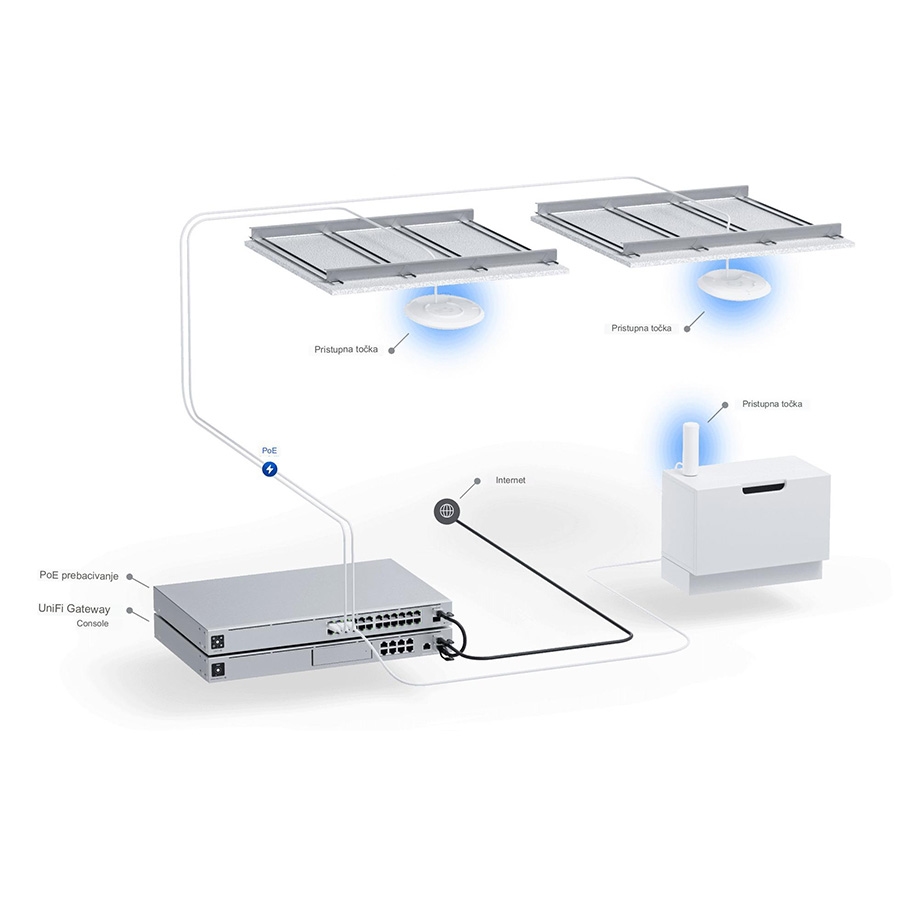 Pristupna točka

Pristupna točka

Pristupna točka

PoE

Internet

PoE prebacivanje

UniFi Gateway
Console